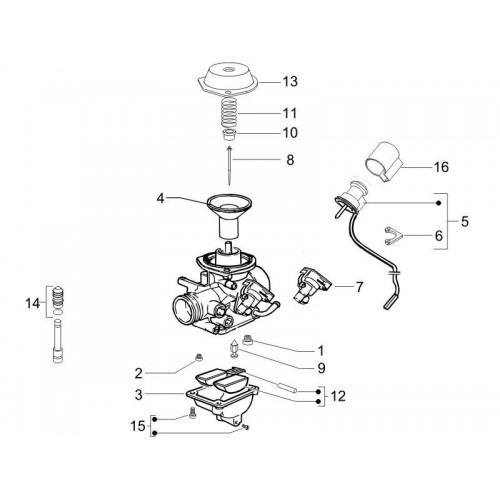 13
11
10
8
16
4
5
6
7
14
1
9
2
3
12
15